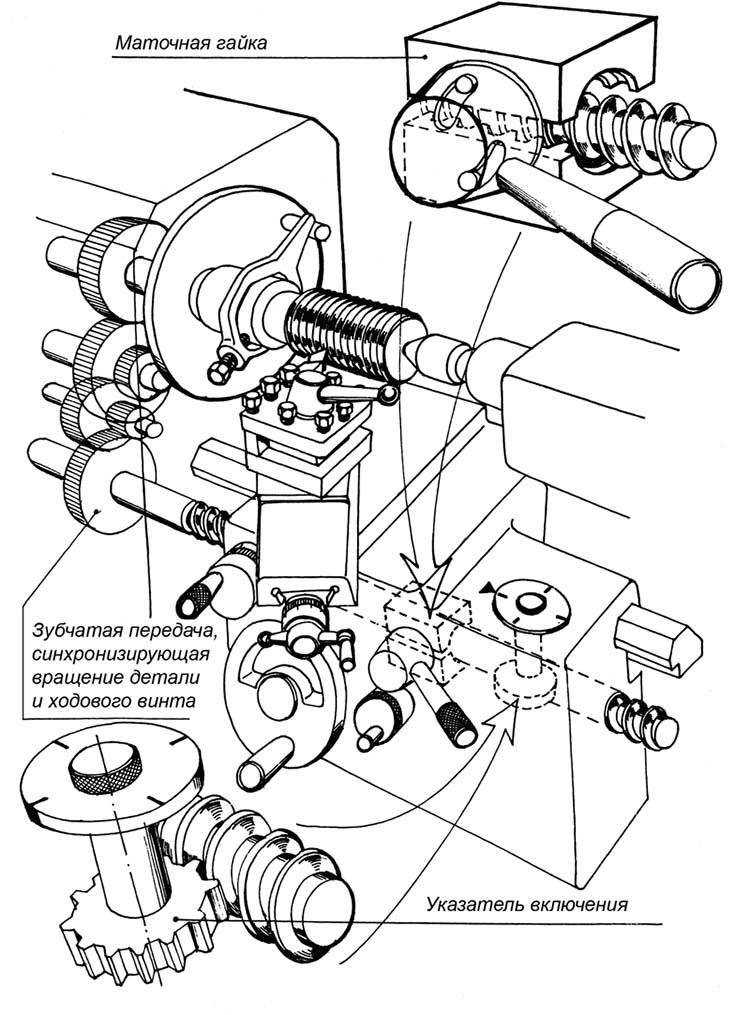 Маточная гайка

Зубчатая передача, синхронизирующая вращение детали и ходового винта

Указатель включения